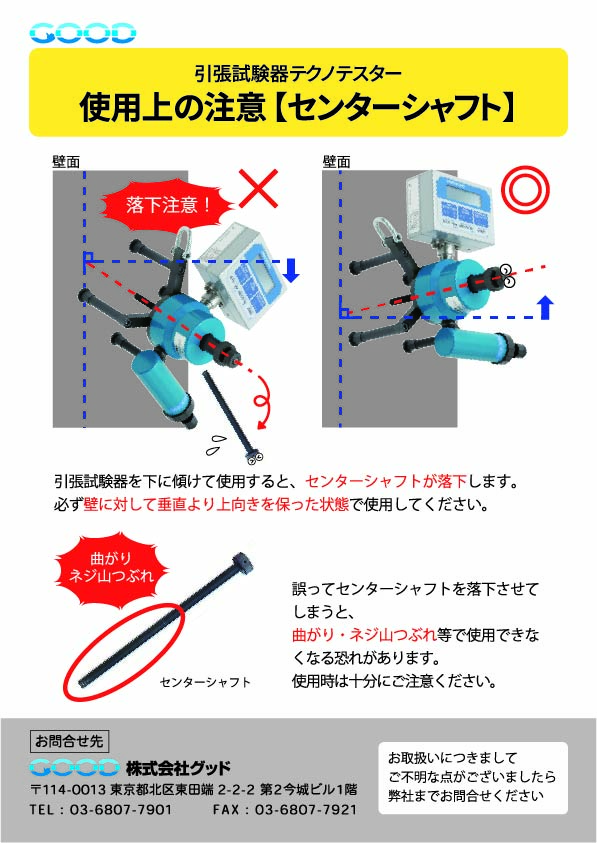 GOOD

引張試験器テクノテスター

使用上の注意【センターシャフト】

壁面

落下注意！

壁面

引張試験器を下に傾けて使用すると、センターシャフトが落下します。
必ず壁に対して垂直より上向きを保った状態で使用してください。

曲がり
ネジ山つぶれ

センターシャフト

誤ってセンターシャフトを落下させてしまうと、
曲がり・ネジ山つぶれ等で使用できなくなる恐れがあります。
使用時は十分にご注意ください。

お問合せ先

GOOD 株式会社グッド

〒114-0013 東京都北区東田端 2-2-2 第2今城ビル1階

TEL：03-6807-7901　FAX：03-6807-7921

お取扱いにつきまして
ご不明な点がございましたら
弊社までお問合せください